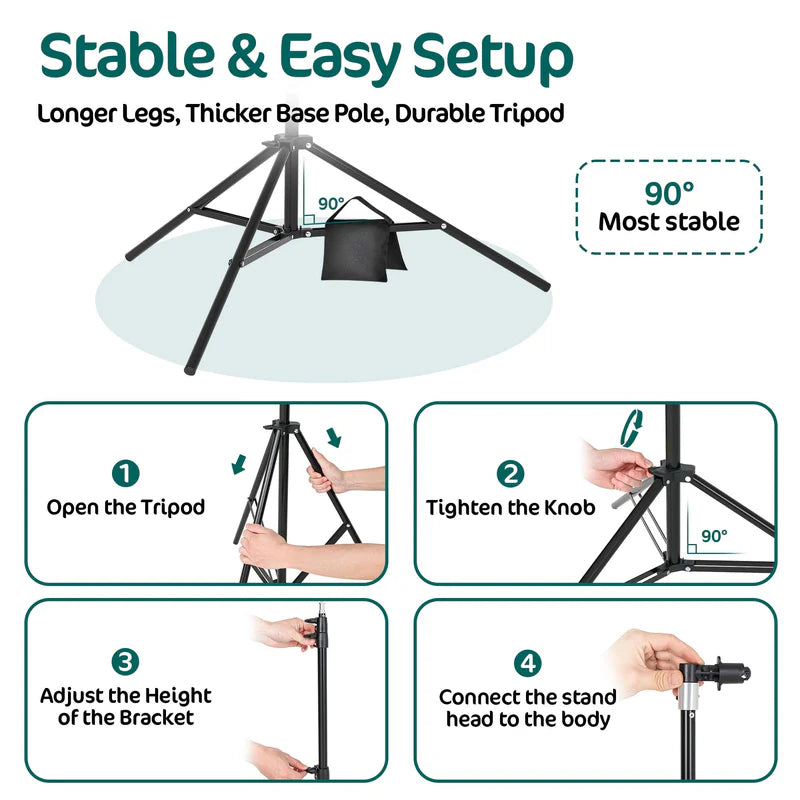 Stable & Easy Setup

Longer Legs, Thicker Base Pole, Durable Tripod

90°

90°
Most stable

1
Open the Tripod

2
Tighten the Knob

90°

3
Adjust the Height of the Bracket

4
Connect the stand head to the body