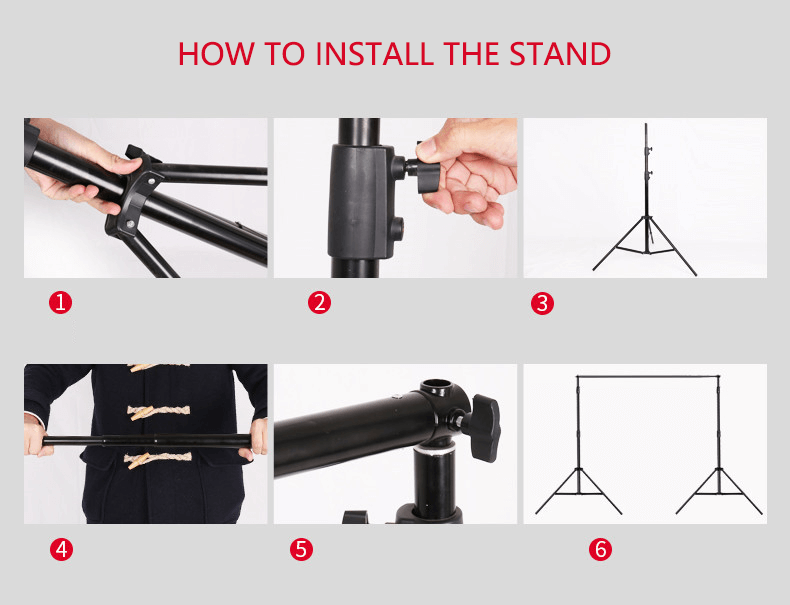 HOW TO INSTALL THE STAND

1

2

3

4

5

6